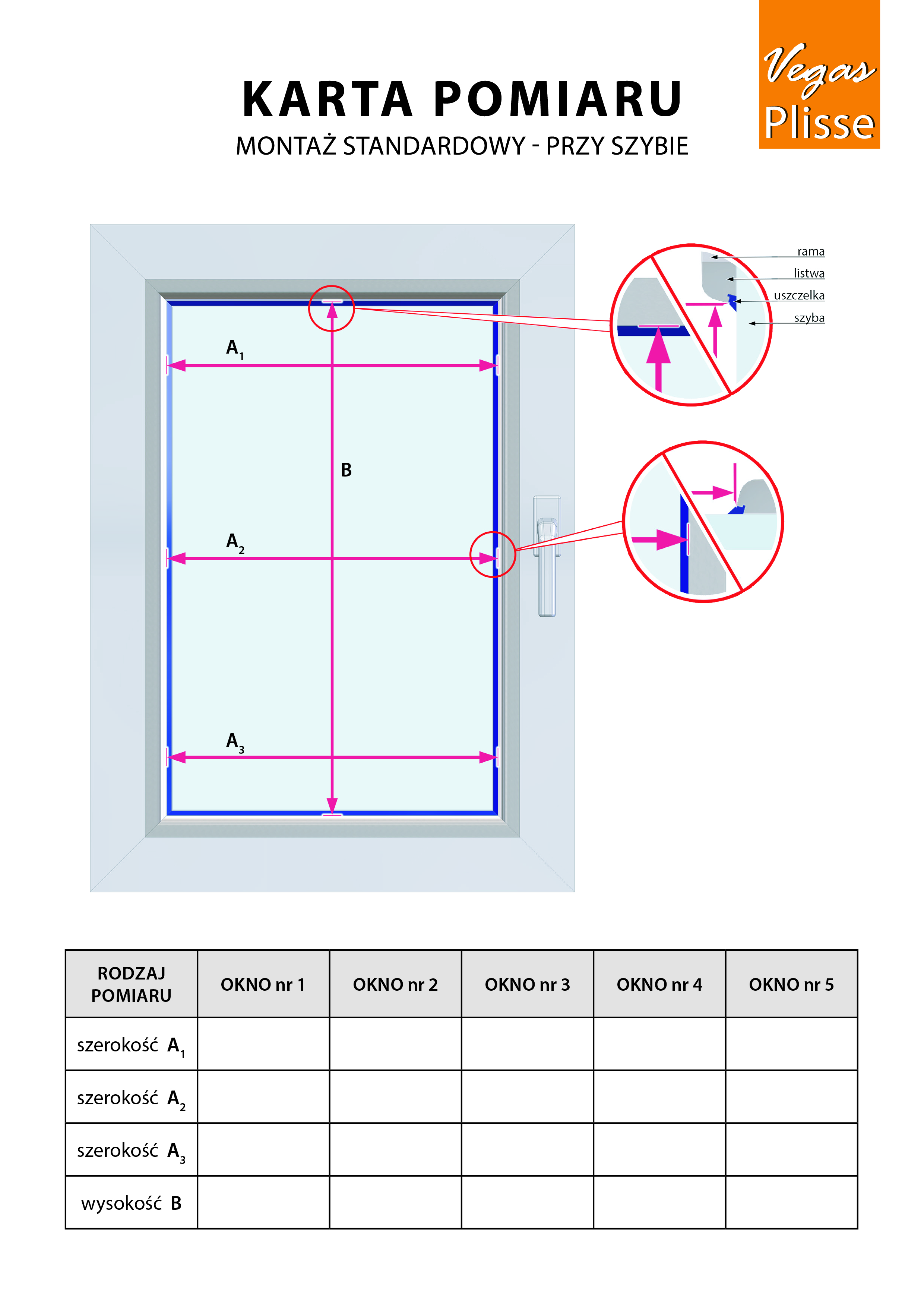 Vegas
Plisse

KARTA POMIARU
MONTAŻ STANDARDOWY - PRZY SZYBIE

rama
listwa
uszczelka
szyba

$A_1$
B
$A_2$
$A_3$

| RODZAJ POMIARU | OKNO nr 1 | OKNO nr 2 | OKNO nr 3 | OKNO nr 4 | OKNO nr 5 |
|---|---|---|---|---|---|
| szerokość $A_1$ | | | | | |
| szerokość $A_2$ | | | | | |
| szerokość $A_3$ | | | | | |
| wysokość B | | | | | |